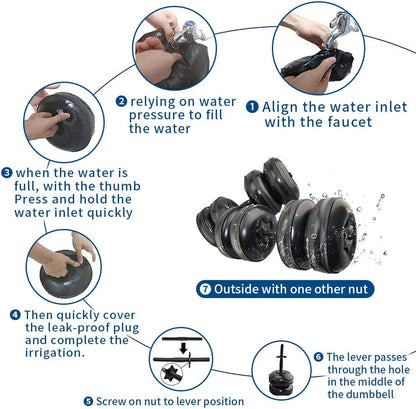 ❶ Align the water inlet with the faucet

❷ relying on water pressure to fill the water

❸ when the water is full, with the thumb Press and hold the water inlet quickly

❹ Then quickly cover the leak-proof plug and complete the irrigation.

❺ Screw on nut to lever position

❻ The lever passes through the hole in the middle of the dumbbell

❼ Outside with one other nut